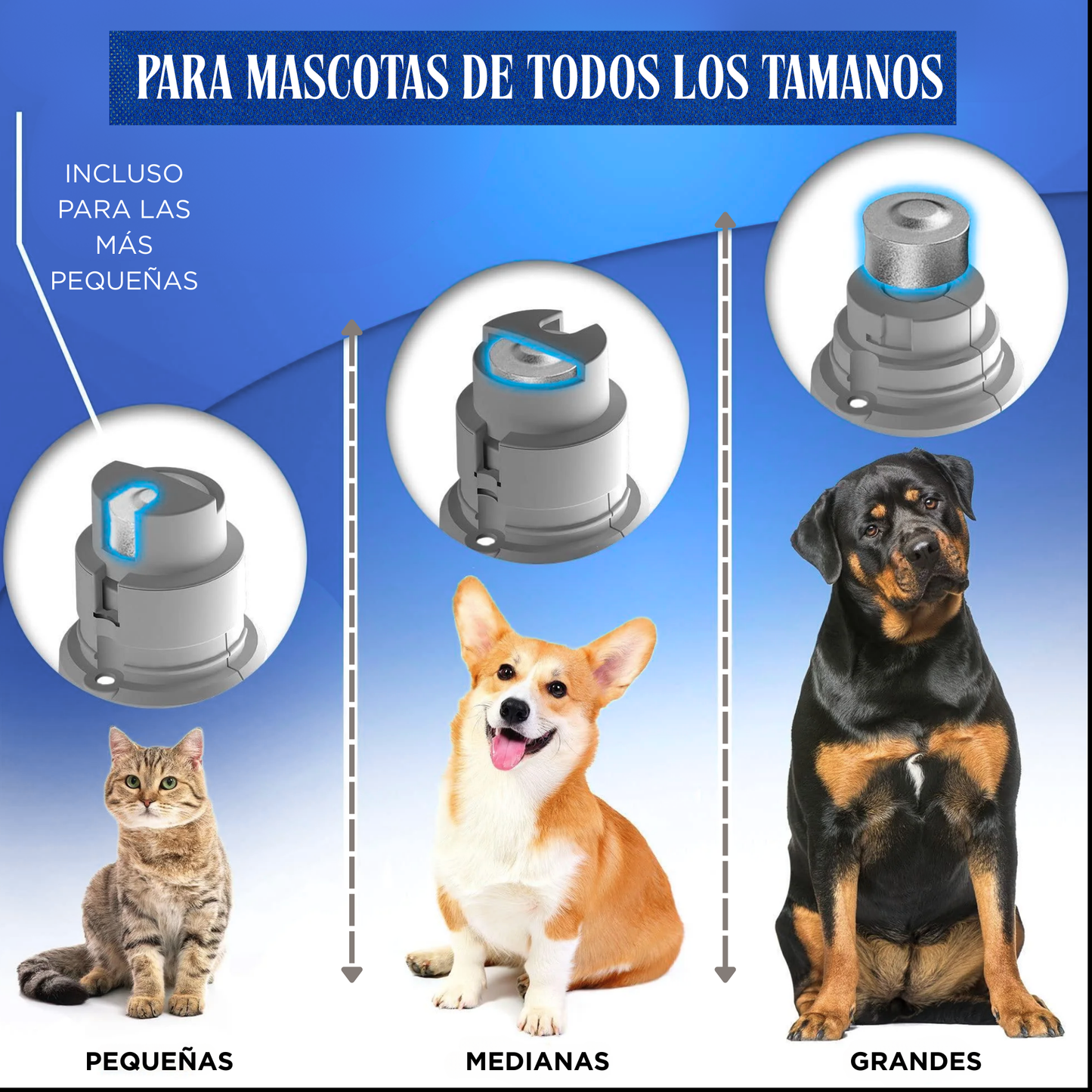 PARA MASCOTAS DE TODOS LOS TAMANOS

INCLUSO PARA LAS MÁS PEQUEÑAS

PEQUEÑAS

MEDIANAS

GRANDES