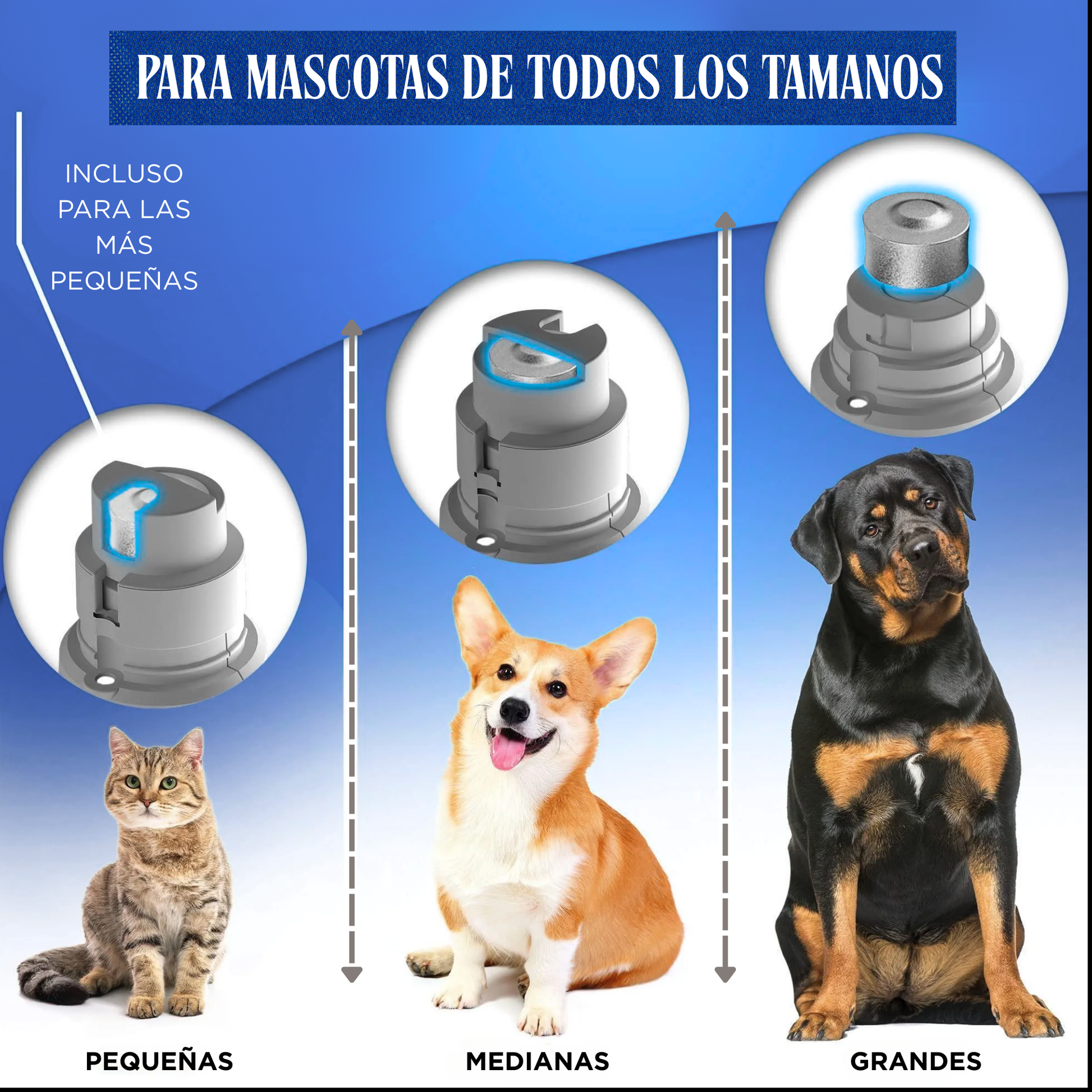 PARA MASCOTAS DE TODOS LOS TAMANOS

INCLUSO PARA LAS MÁS PEQUEÑAS

PEQUEÑAS

MEDIANAS

GRANDES